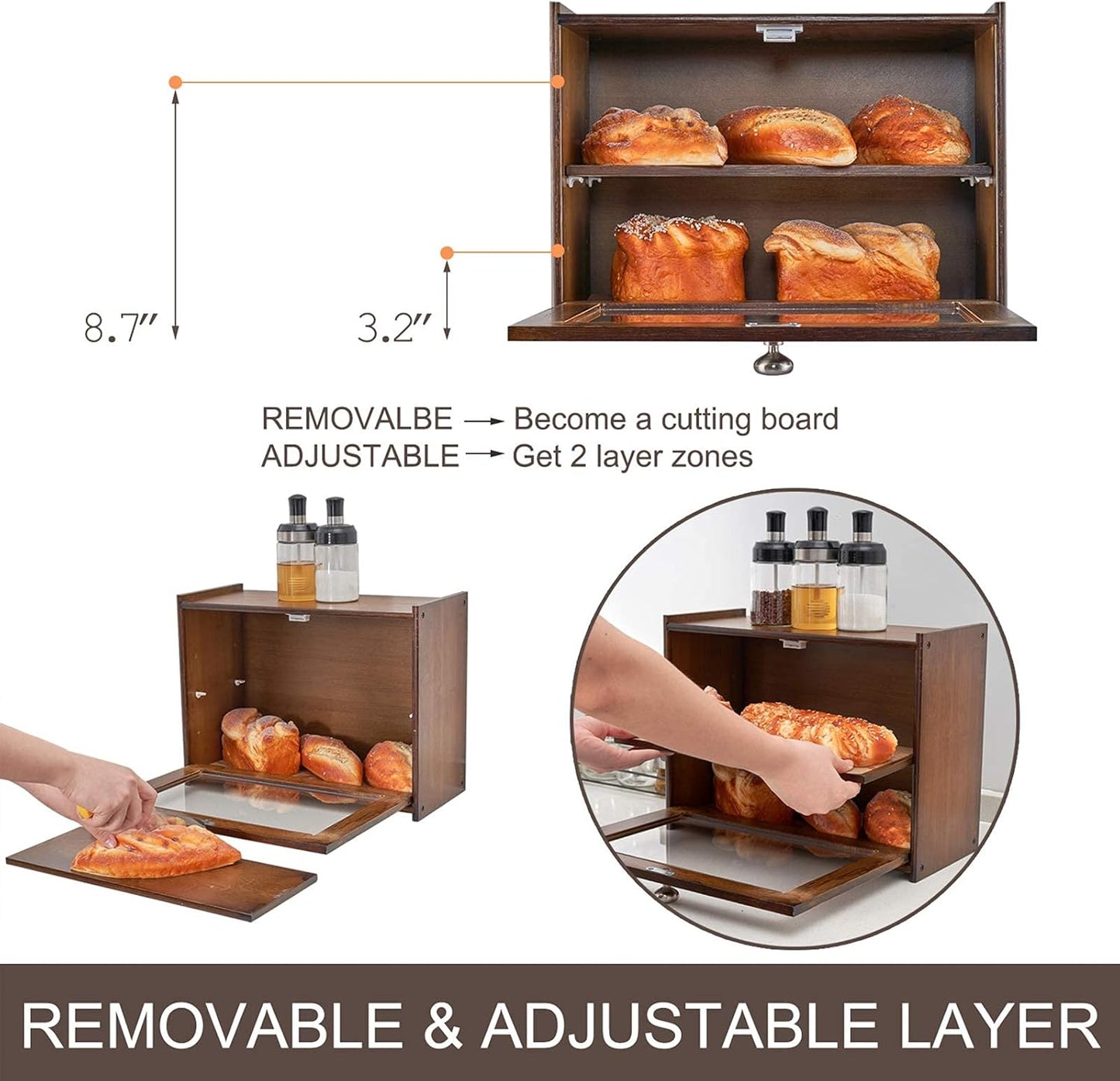 8.7″

3.2″

REMOVALBE → Become a cutting board
ADJUSTABLE → Get 2 layer zones

REMOVABLE & ADJUSTABLE LAYER