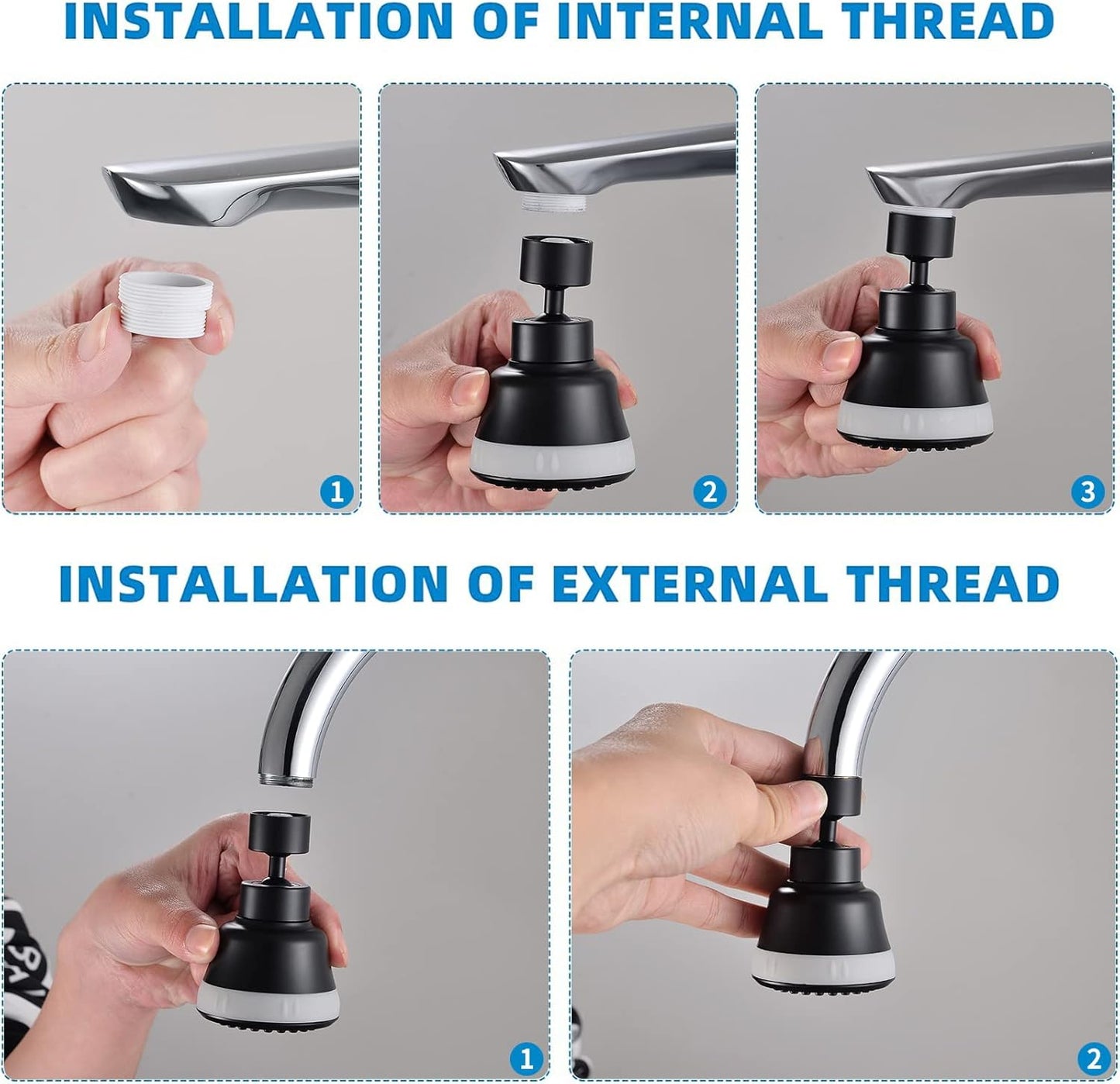 INSTALLATION OF INTERNAL THREAD

1

2

3

INSTALLATION OF EXTERNAL THREAD

1

2