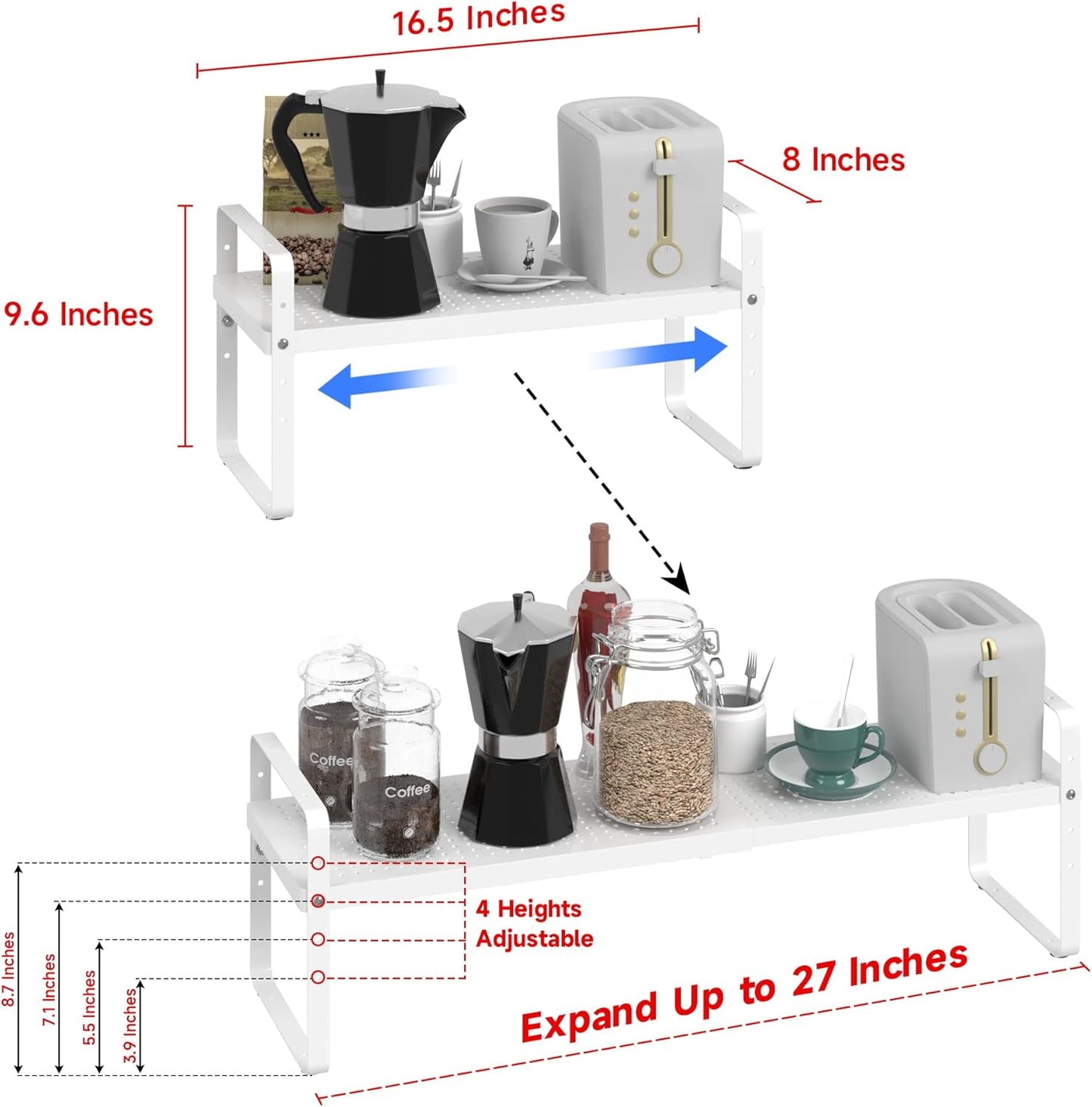 16.5 Inches

8 Inches

9.6 Inches

Coffee

Coffee

4 Heights Adjustable

8.7 Inches

7.1 Inches

5.5 Inches

3.9 Inches

Expand Up to 27 Inches