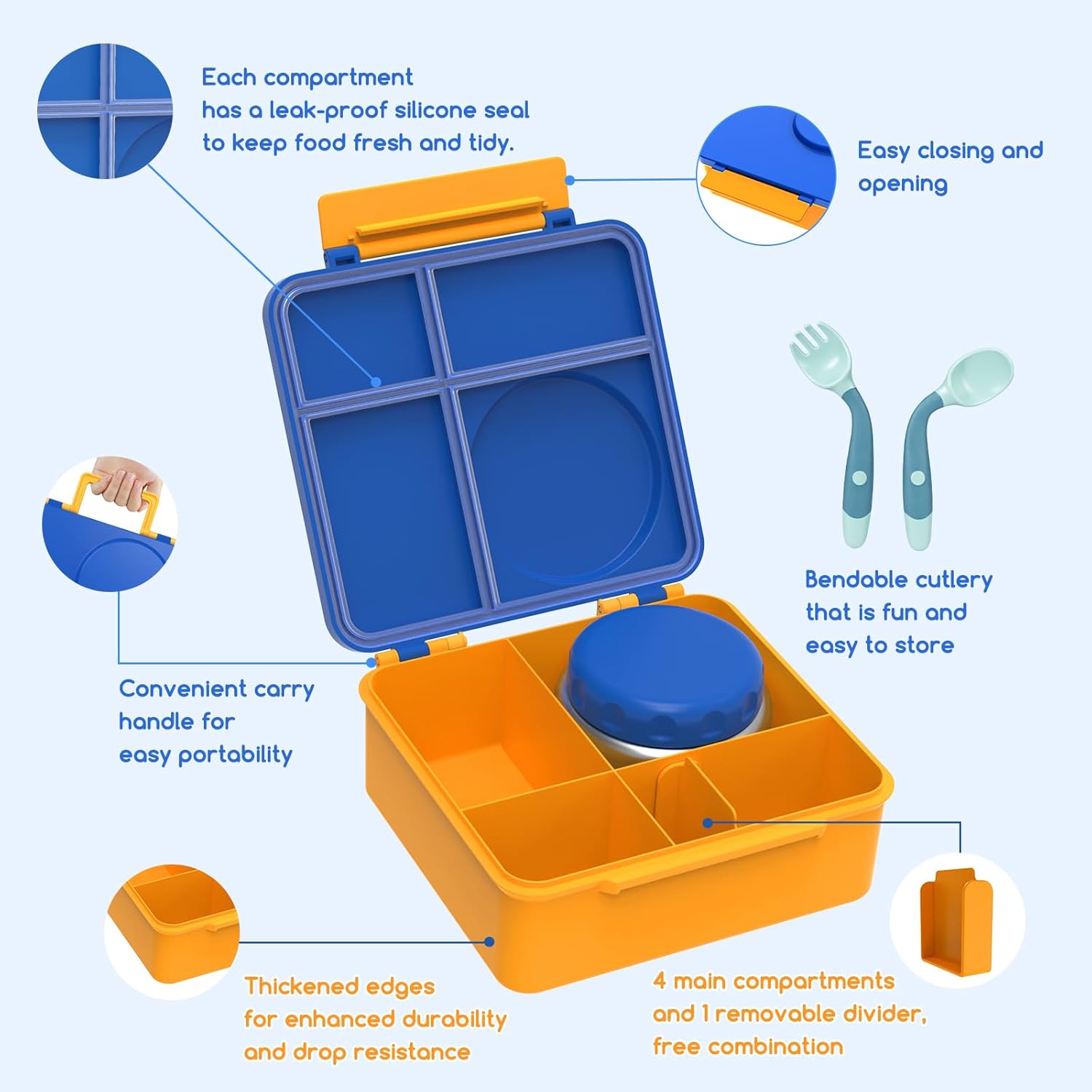 Each compartment has a leak-proof silicone seal to keep food fresh and tidy.

Easy closing and opening

Bendable cutlery that is fun and easy to store

Convenient carry handle for easy portability

Thickened edges for enhanced durability and drop resistance

4 main compartments and 1 removable divider, free combination