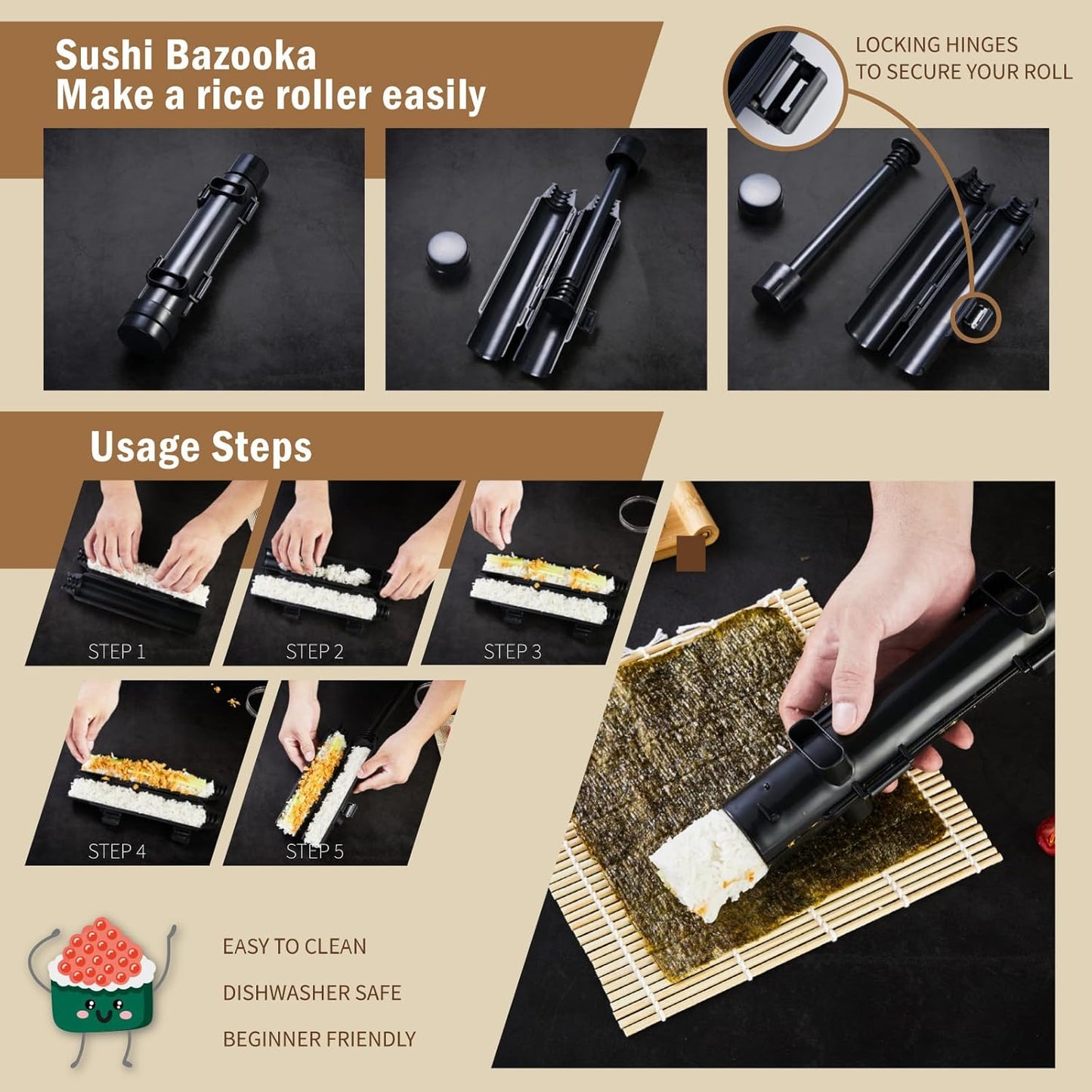 Sushi Bazooka
Make a rice roller easily

LOCKING HINGES
TO SECURE YOUR ROLL

Usage Steps

STEP 1

STEP 2

STEP 3

STEP 4

STEP 5

EASY TO CLEAN

DISHWASHER SAFE

BEGINNER FRIENDLY