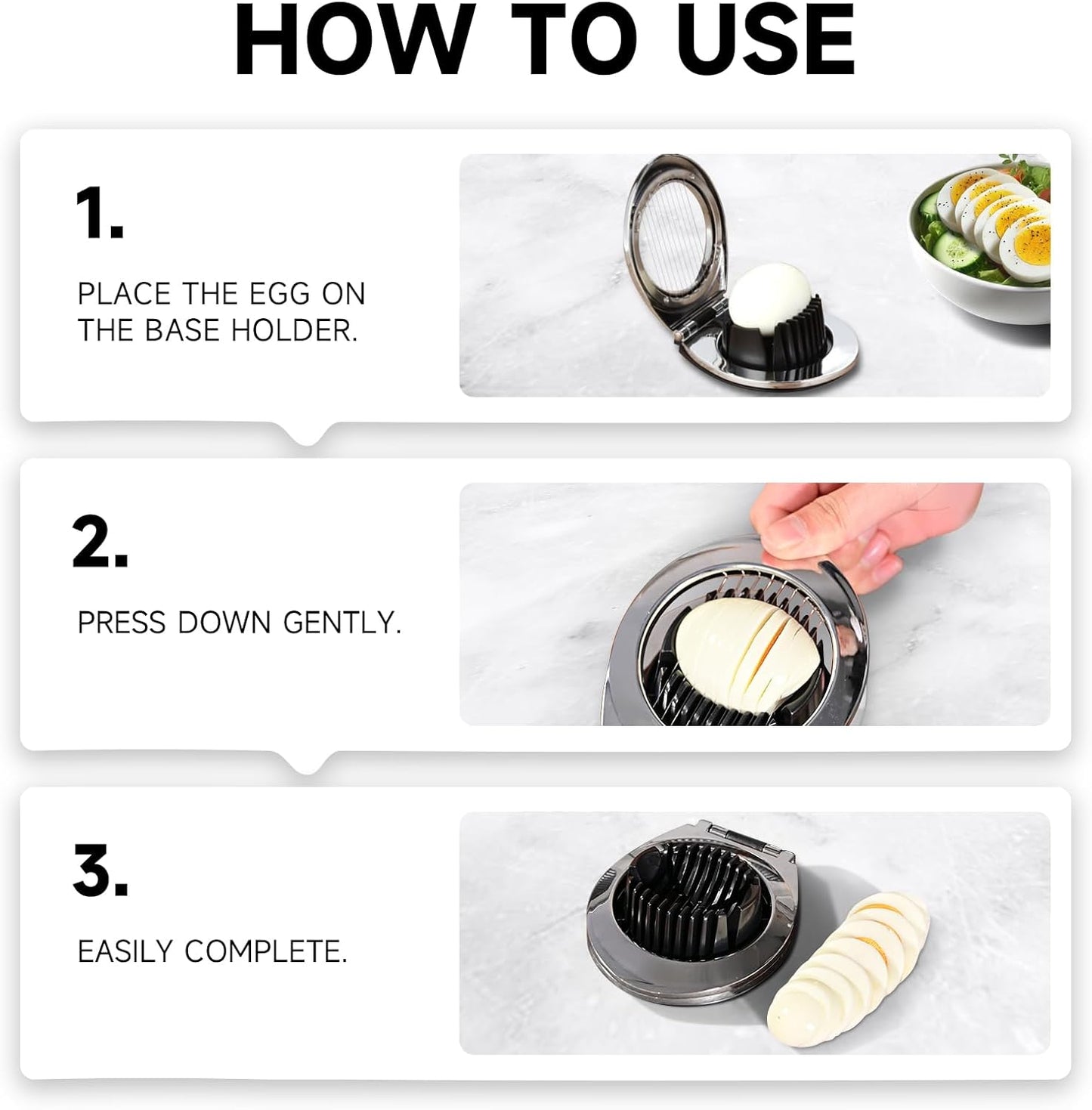 HOW TO USE

1.

PLACE THE EGG ON THE BASE HOLDER.

2.

PRESS DOWN GENTLY.

3.

EASILY COMPLETE.