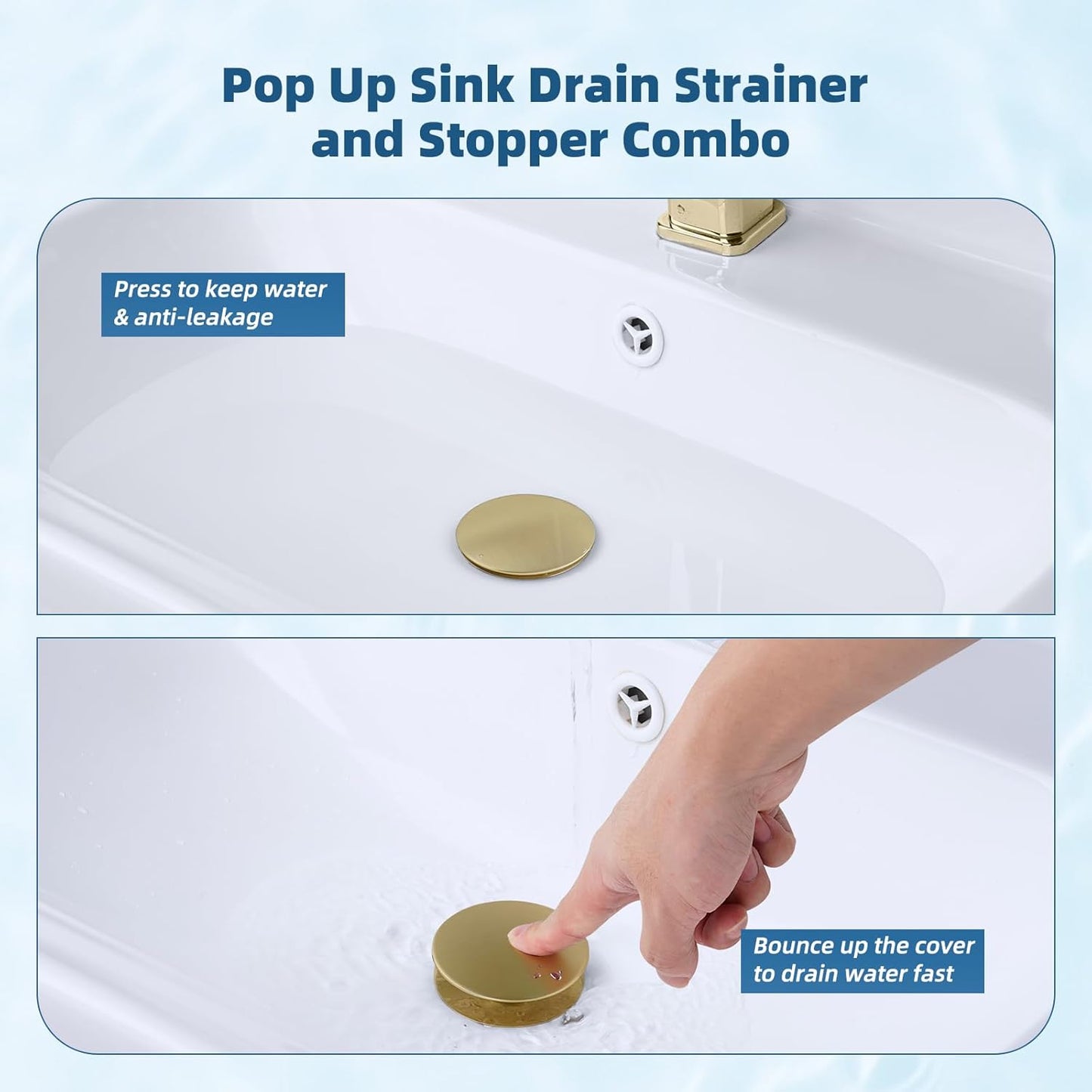 Pop Up Sink Drain Strainer and Stopper Combo

Press to keep water & anti-leakage

Bounce up the cover to drain water fast