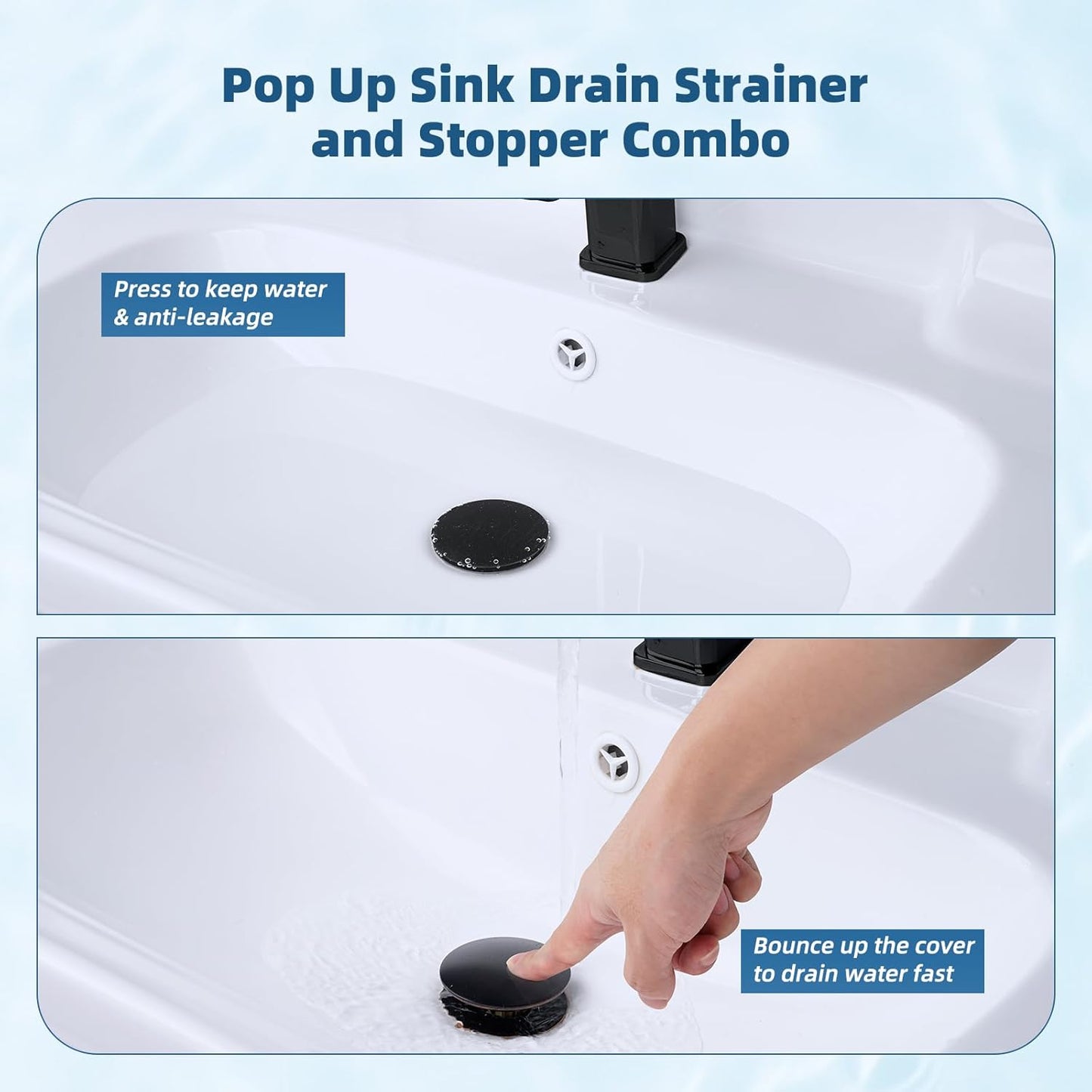 Pop Up Sink Drain Strainer and Stopper Combo

Press to keep water & anti-leakage

Bounce up the cover to drain water fast