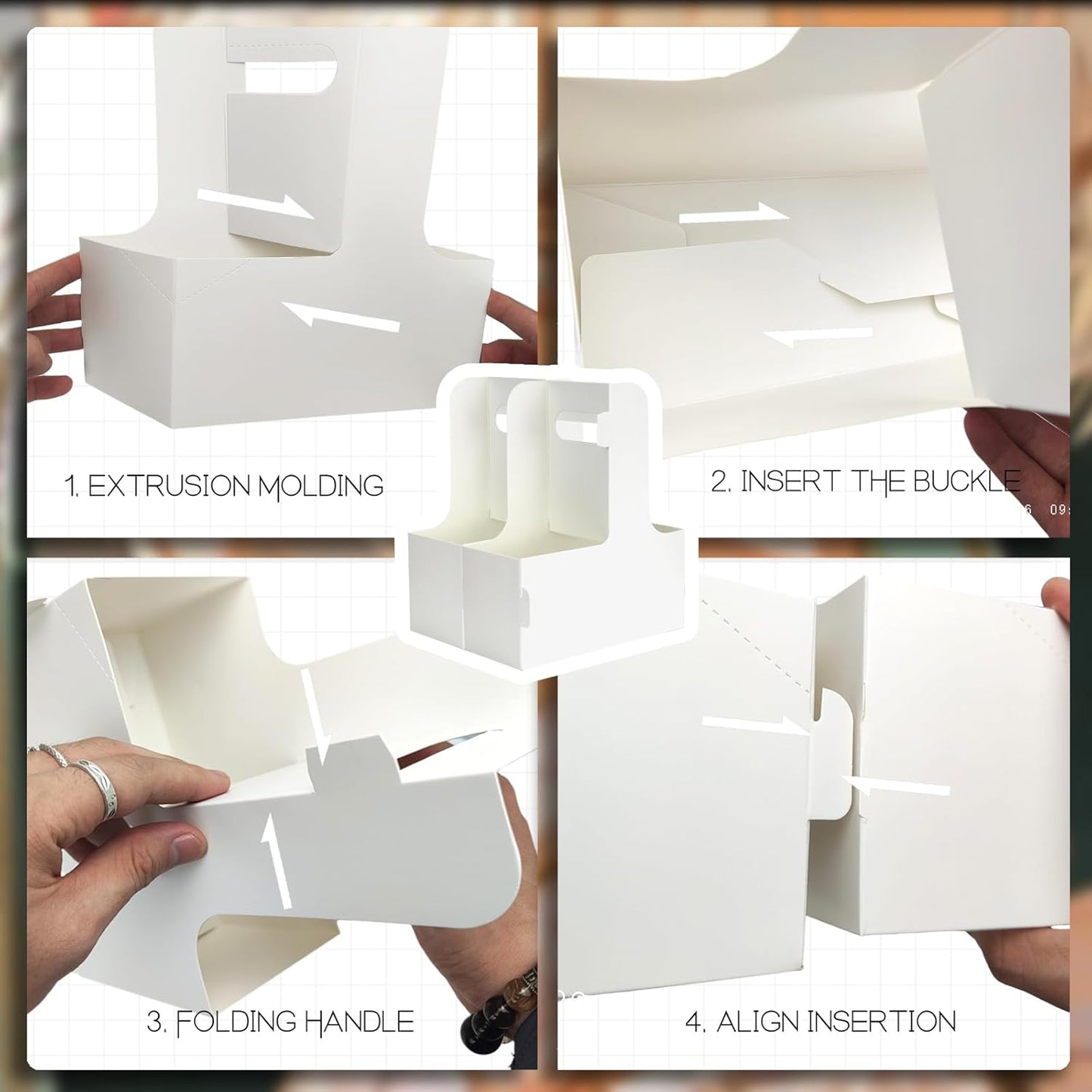 1. EXTRUSION MOLDING

2. INSERT THE BUCKLE

3. FOLDING HANDLE

4. ALIGN INSERTION