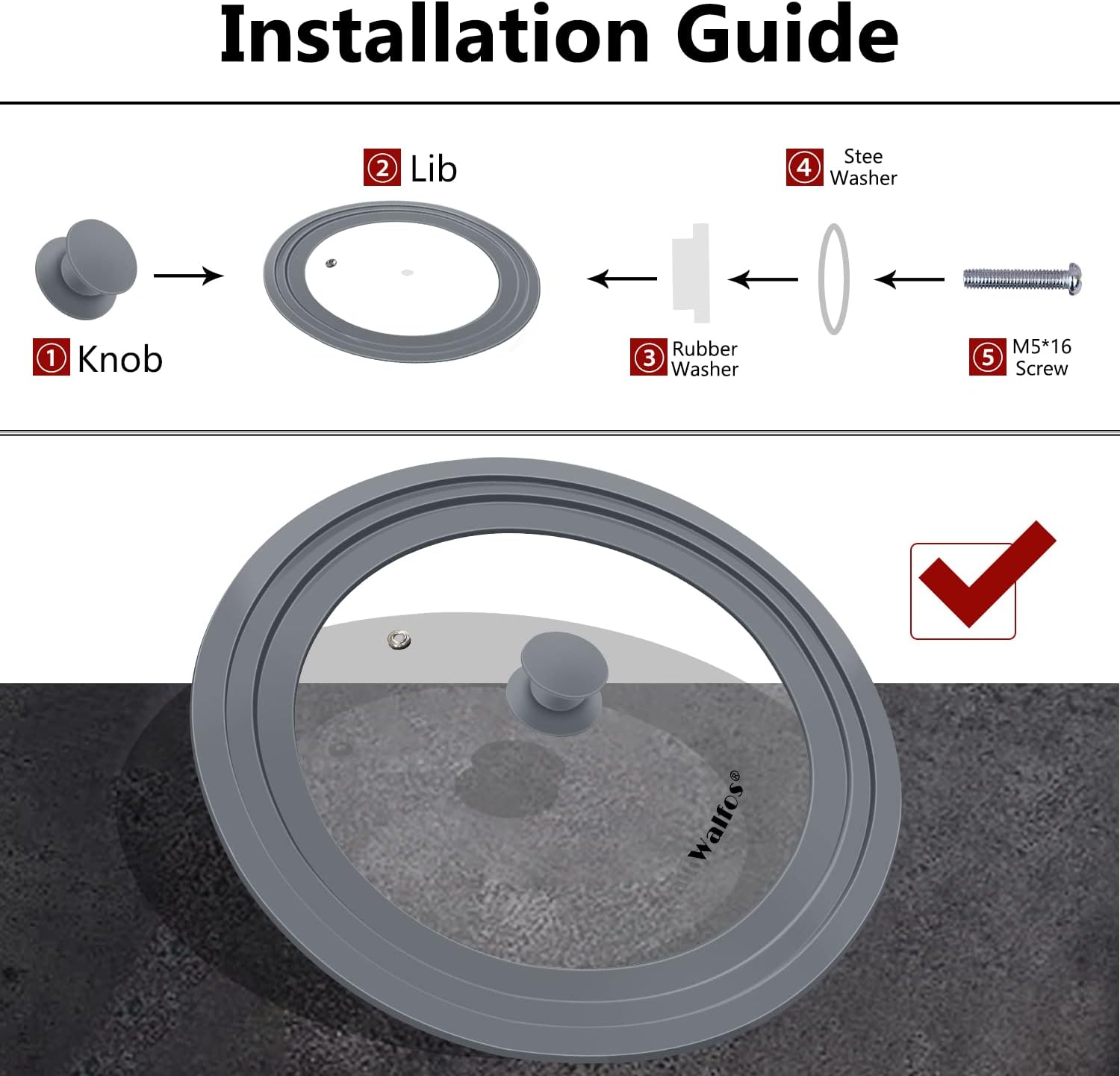 Installation Guide

2 Lib

4 Stee Washer

1 Knob

3 Rubber Washer

5 M5*16 Screw

Walfos®