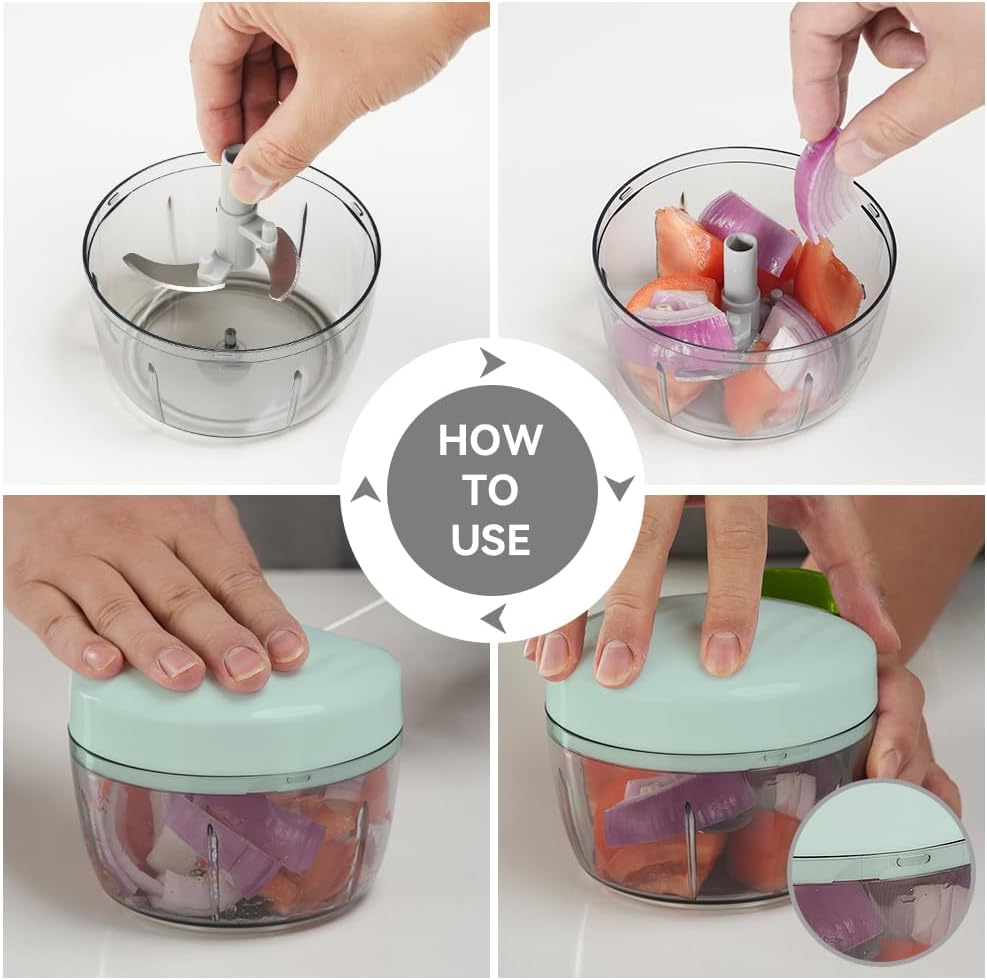 HOW TO USE