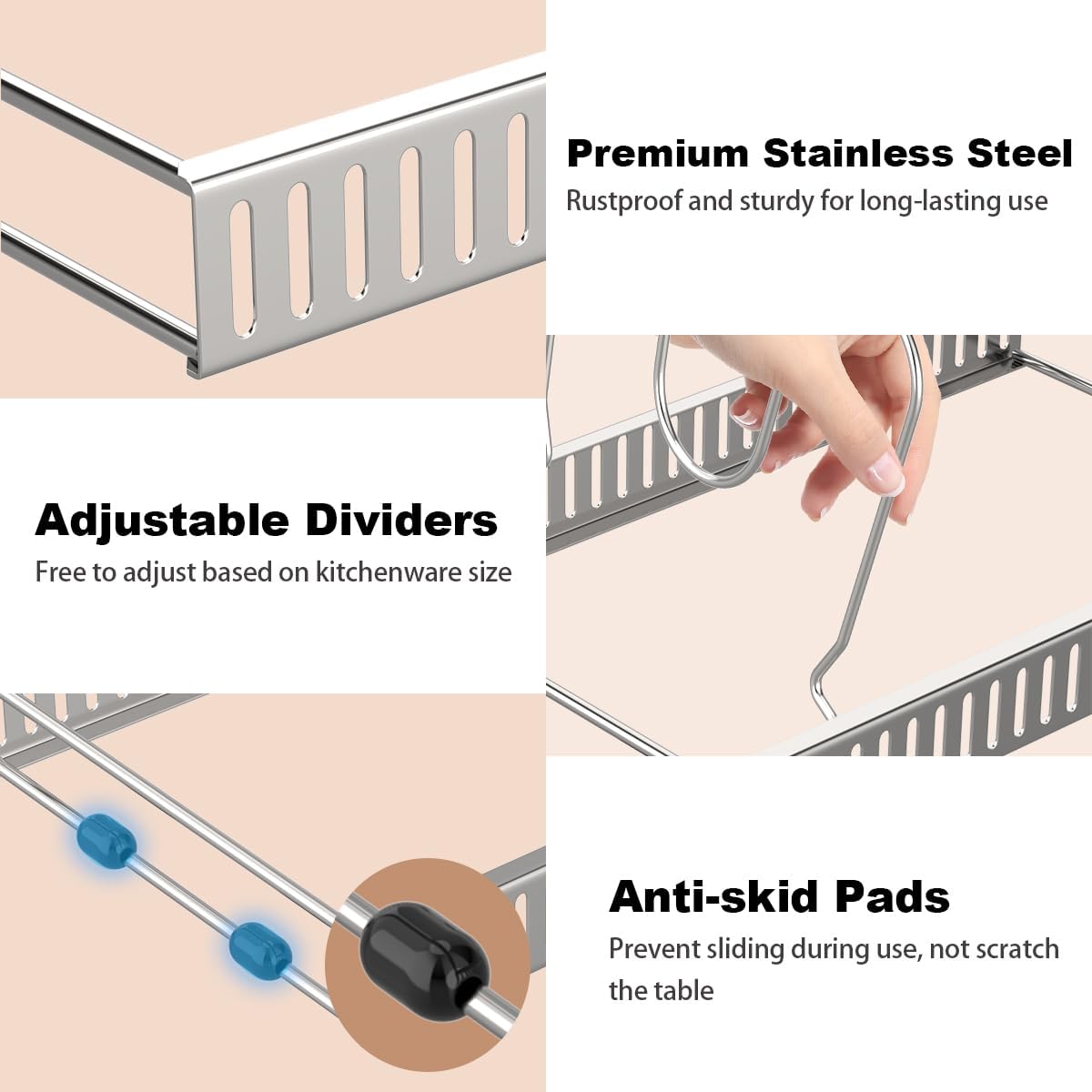 Premium Stainless Steel
Rustproof and sturdy for long-lasting use

Adjustable Dividers
Free to adjust based on kitchenware size

Anti-skid Pads
Prevent sliding during use, not scratch the table