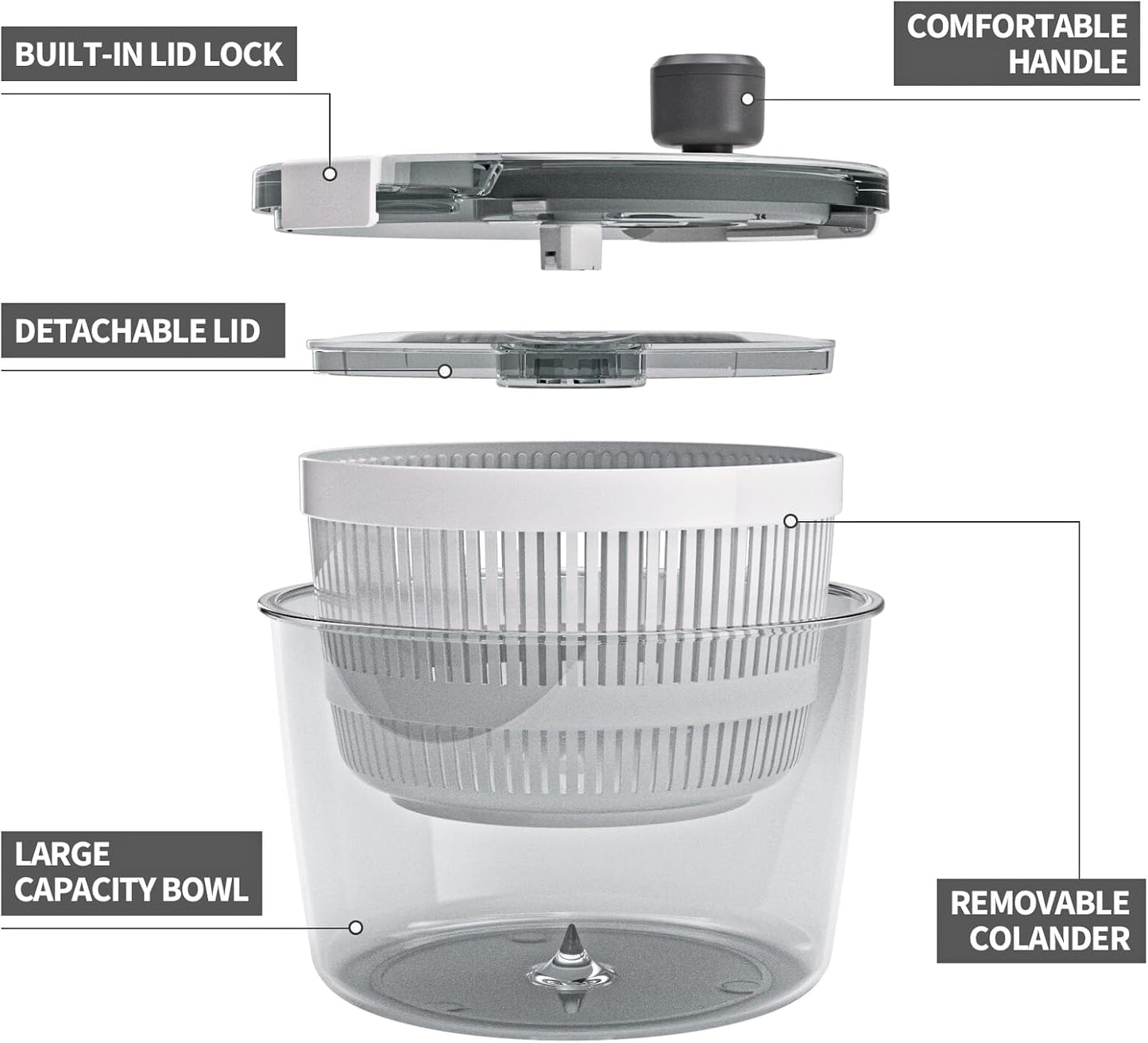 BUILT-IN LID LOCK

COMFORTABLE HANDLE

DETACHABLE LID

LARGE CAPACITY BOWL

REMOVABLE COLANDER