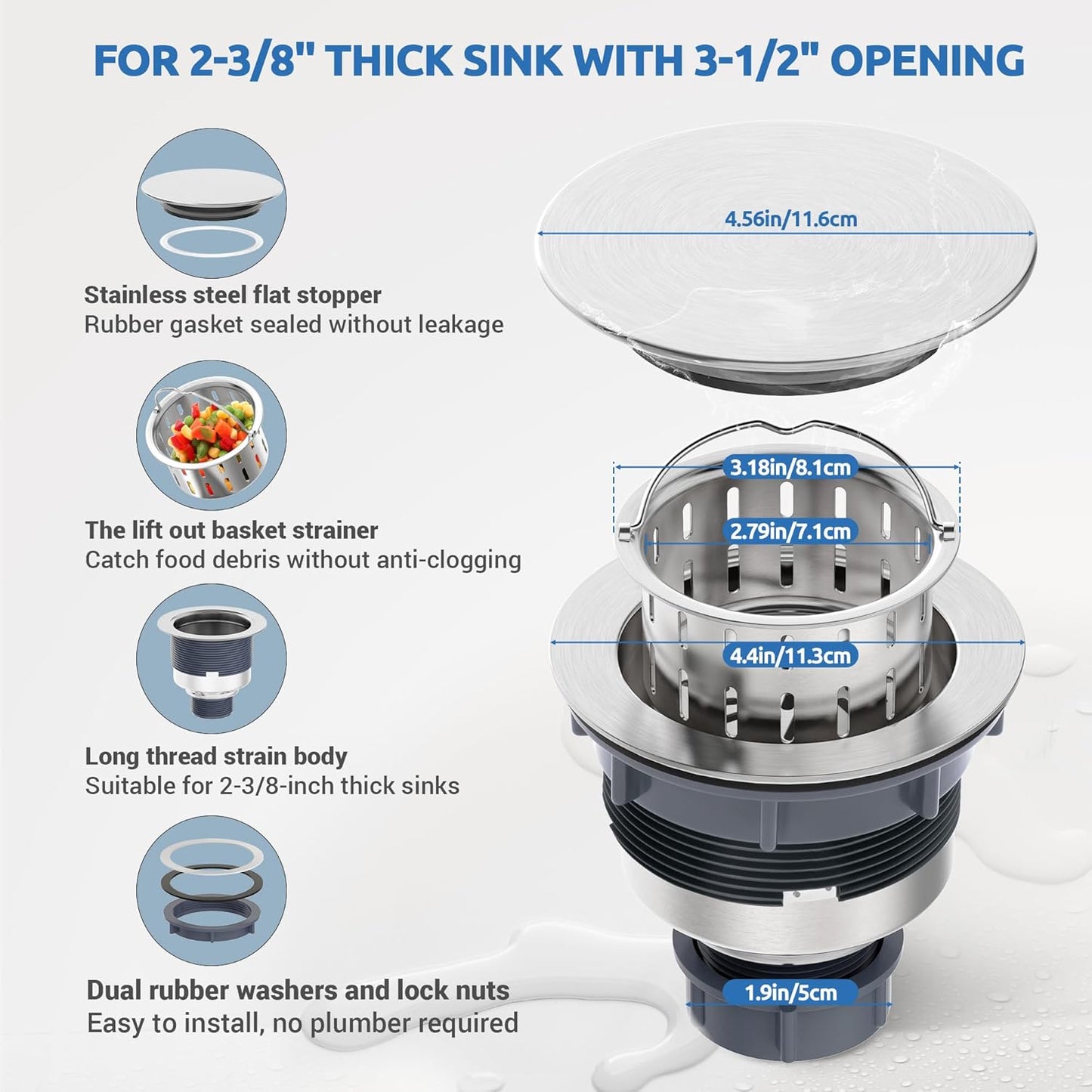 FOR 2-3/8" THICK SINK WITH 3-1/2" OPENING

Stainless steel flat stopper
Rubber gasket sealed without leakage

The lift out basket strainer
Catch food debris without anti-clogging

Long thread strain body
Suitable for 2-3/8-inch thick sinks

Dual rubber washers and lock nuts
Easy to install, no plumber required

4.56in/11.6cm

3.18in/8.1cm

2.79in/7.1cm

4.4in/11.3cm

1.9in/5cm