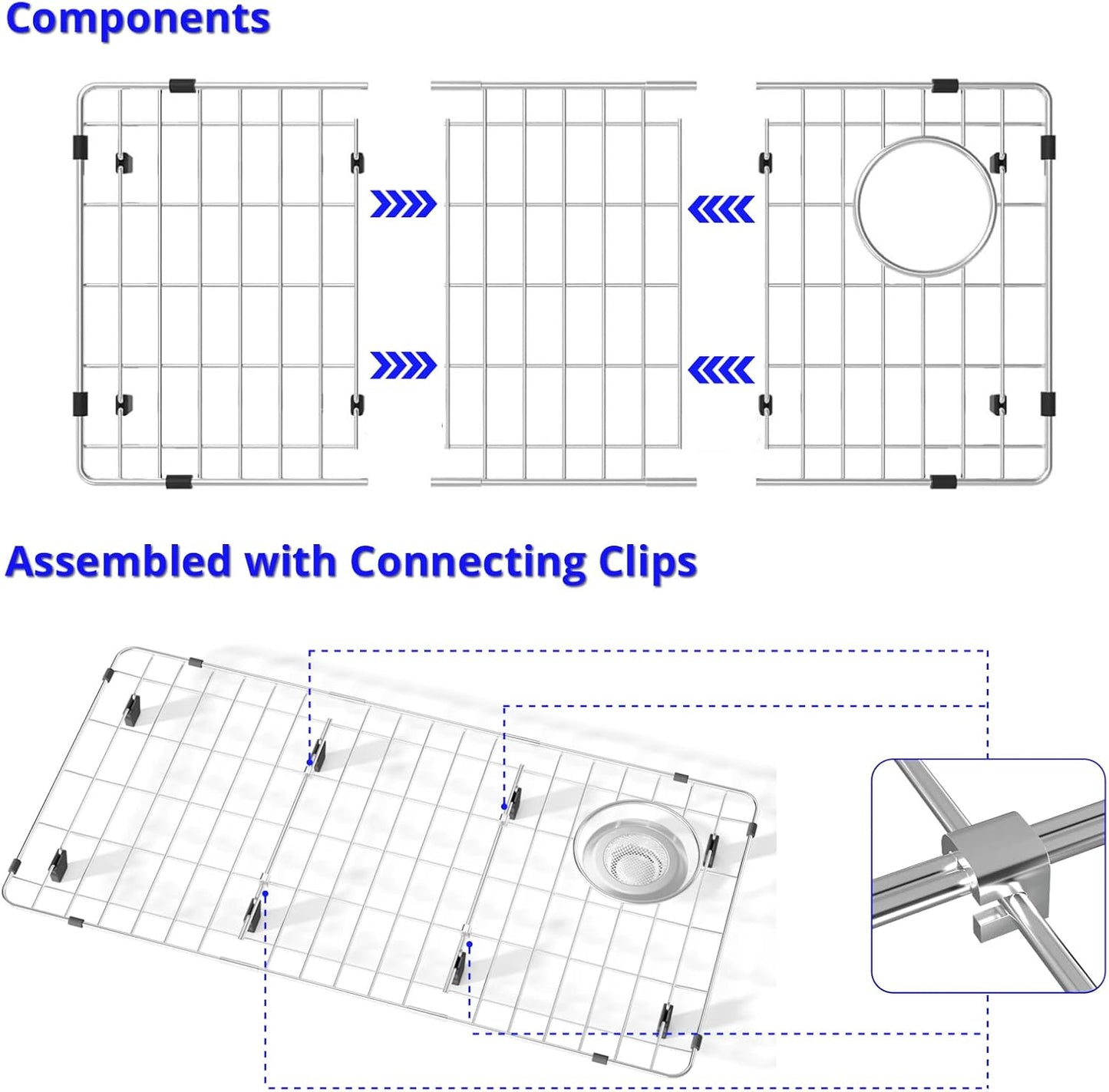 Components

Assembled with Connecting Clips