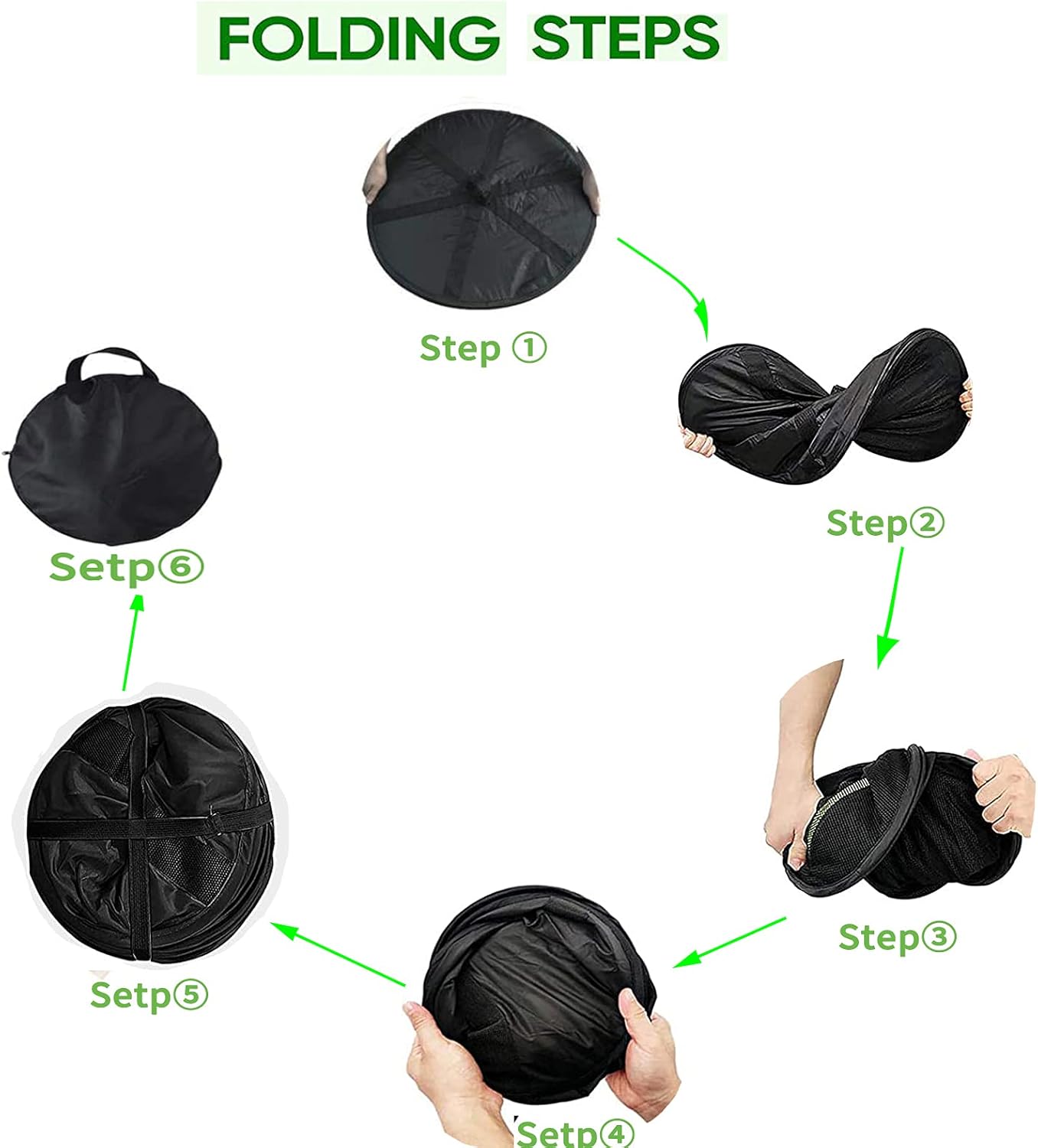 FOLDING STEPS

Step ①

Step②

Step③

Setp④

Setp⑤

Setp⑥