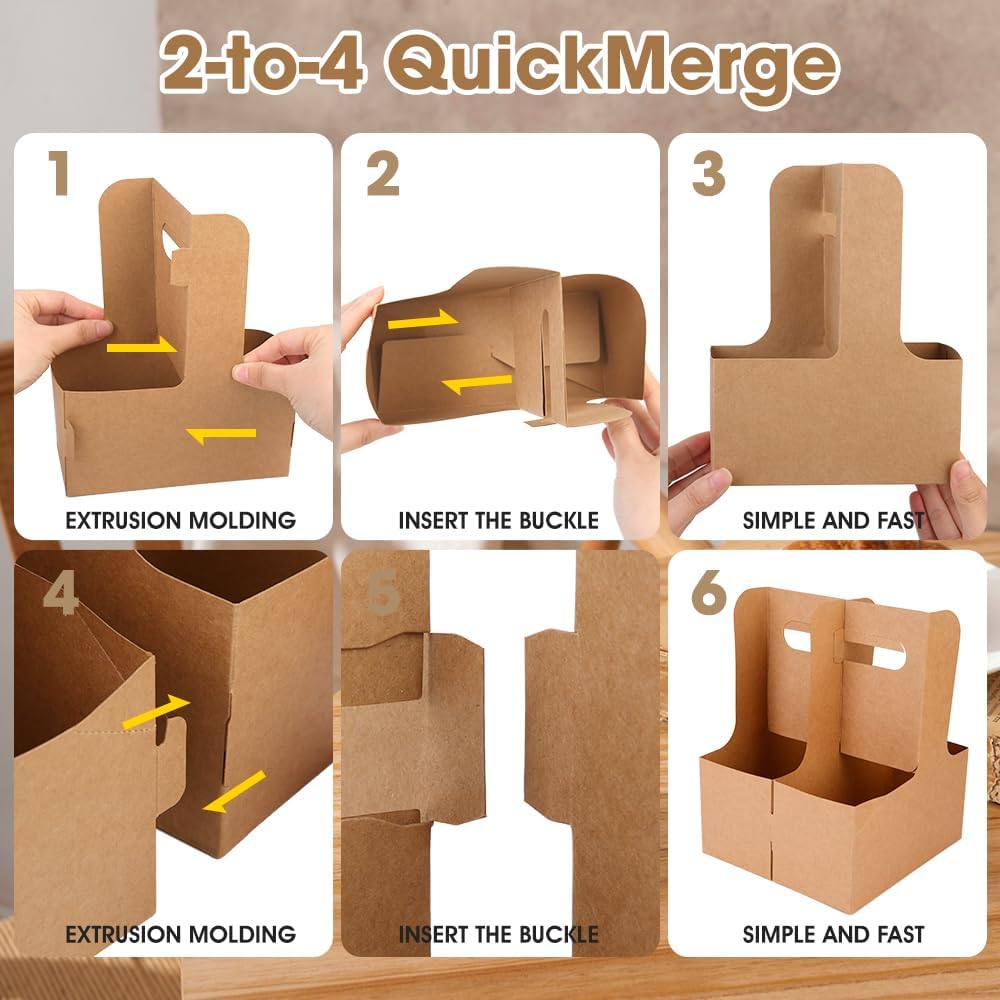 2-to-4 QuickMerge

1

EXTRUSION MOLDING

2

INSERT THE BUCKLE

3

SIMPLE AND FAST

4

EXTRUSION MOLDING

5

INSERT THE BUCKLE

6

SIMPLE AND FAST